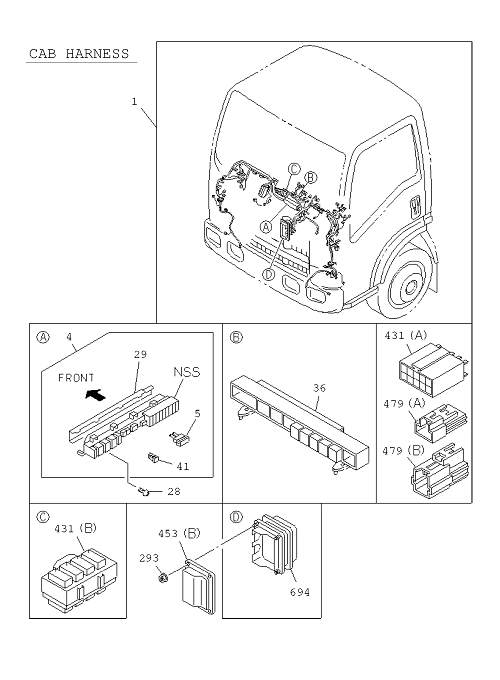 CAB HARNESS

1

C B A D

A
4
29
FRONT
NSS
5
41
28

B
36

431 (A)
479 (A)
479 (B)

C
431 (B)

453 (B)
293

D
694